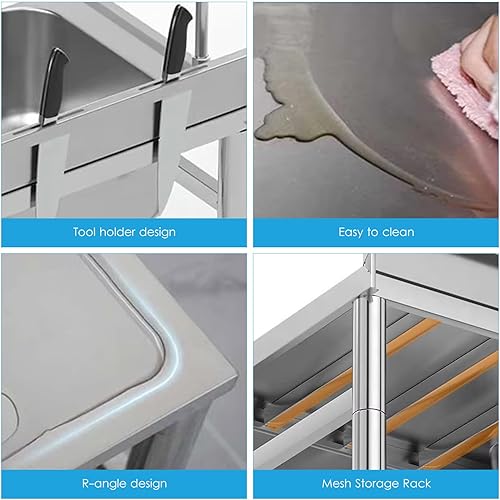 Tool holder design

Easy to clean

R-angle design

Mesh Storage Rack