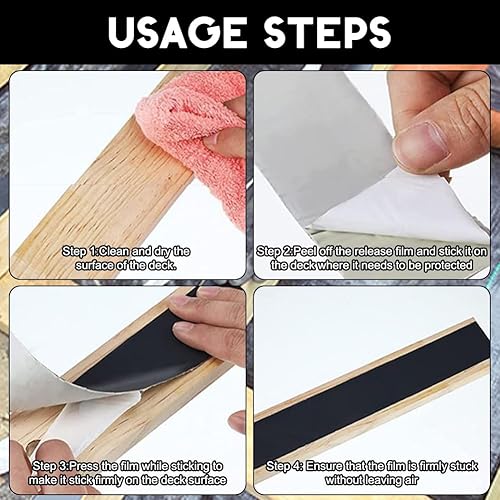 USAGE STEPS

Step 1:Clean and dry the surface of the deck.

Step 2:Peel off the release film and stick it on the deck where it needs to be protected

Step 3:Press the film while sticking to make it stick firmly on the deck surface

Step 4: Ensure that the film is firmly stuck without leaving air