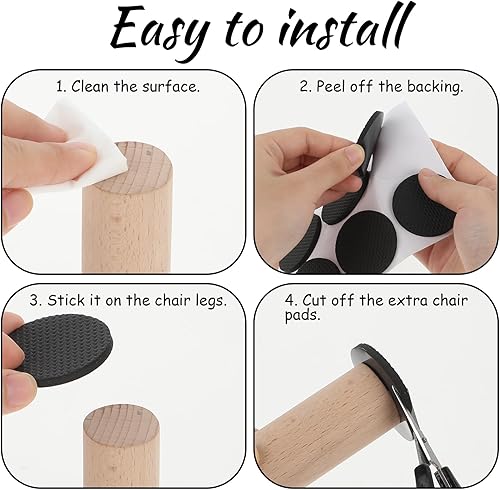 Easy to install

1. Clean the surface.

2. Peel off the backing.

3. Stick it on the chair legs.

4. Cut off the extra chair pads.