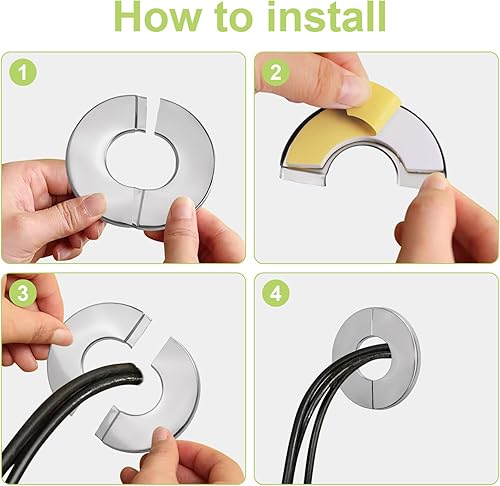 How to install

1

2

3

4