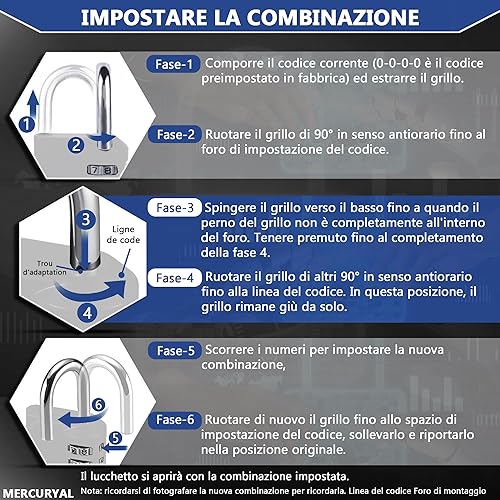 IMPOSTARE LA COMBINAZIONE

1

2

7 8

Fase-1 Comporre il codice corrente (0-0-0-0 è il codice preimpostato in fabbrica) ed estrarre il grillo.

Fase-2 Ruotare il grillo di 90° in senso antiorario fino al foro di impostazione del codice.

3

Ligne de code

Trou d'adaptation

4

Fase-3 Spingere il grillo verso il basso fino a quando il perno del grillo non è completamente all'interno del foro. Tenere premuto fino al completamento della fase 4.

Fase-4 Ruotare il grillo di altri 90° in senso antiorario fino alla linea del codice. In questa posizione, il grillo rimane giù da solo.

6

5

Fase-5 Scorrere i numeri per impostare la nuova combinazione,

Fase-6 Ruotare di nuovo il grillo fino allo spazio di impostazione del codice, sollevarlo e riportarlo nella posizione originale.

Il lucchetto si aprirà con la combinazione impostata.

MERCURYAL Nota: ricordarsi di fotografare la nuova combinazione per ricordarla. Linea del codice Foro di montaggio