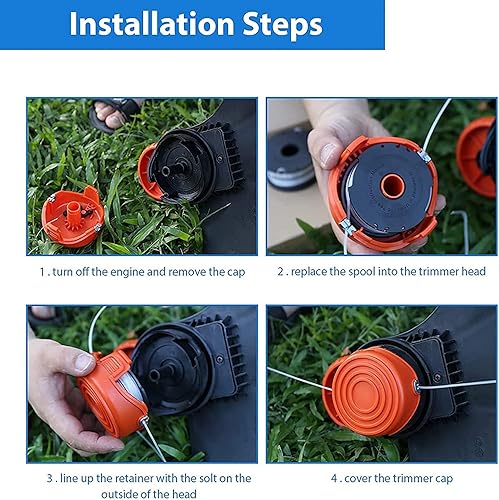 Installation Steps

1 . turn off the engine and remove the cap

2 . replace the spool into the trimmer head

3 . line up the retainer with the solt on the outside of the head

4 . cover the trimmer cap