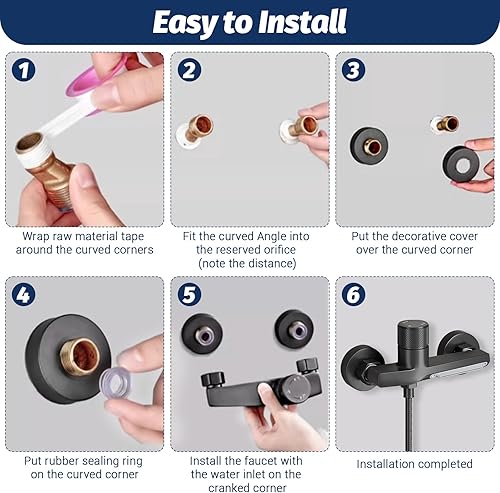 Easy to Install

1

Wrap raw material tape around the curved corners

2

Fit the curved Angle into the reserved orifice (note the distance)

3

Put the decorative cover over the curved corner

4

Put rubber sealing ring on the curved corner

5

Install the faucet with the water inlet on the cranked corner

6

Installation completed