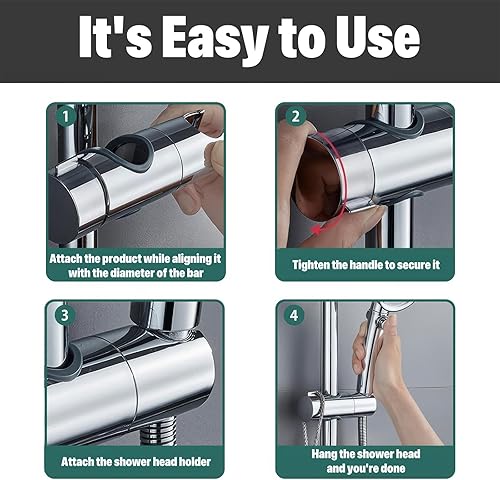 It's Easy to Use

1

Attach the product while aligning it with the diameter of the bar

2

Tighten the handle to secure it

3

Attach the shower head holder

4

Hang the shower head and you're done