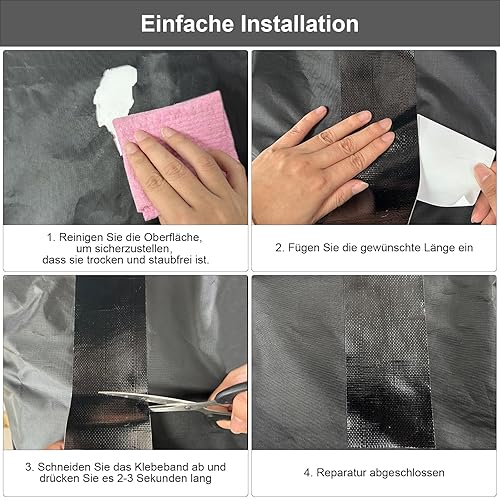 Einfache Installation

1. Reinigen Sie die Oberfläche, um sicherzustellen, dass sie trocken und staubfrei ist.

2. Fügen Sie die gewünschte Länge ein

3. Schneiden Sie das Klebeband ab und drücken Sie es 2-3 Sekunden lang

4. Reparatur abgeschlossen