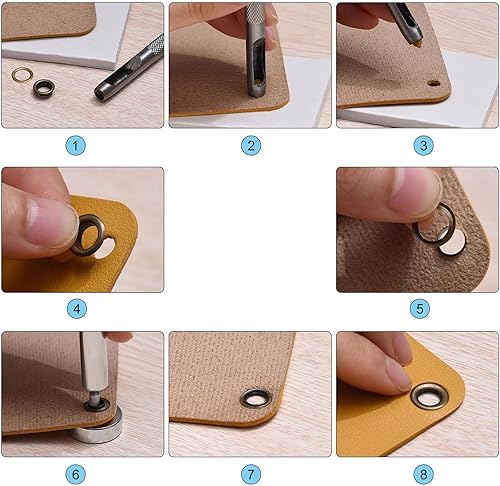 1

2

3

4

5

6

7

8