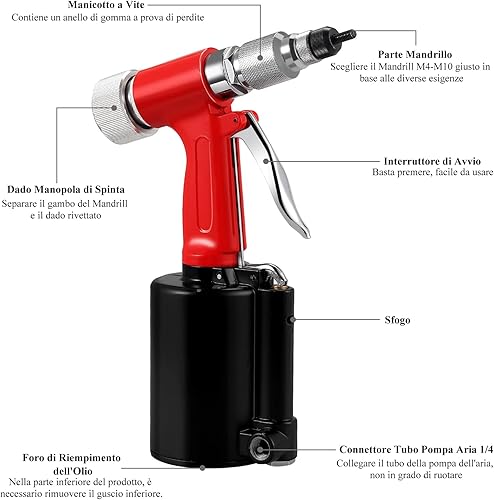 Manicotto a Vite
Contiene un anello di gomma a prova di perdite

Parte Mandrillo
Scegliere il Mandrill M4-M10 giusto in base alle diverse esigenze

Dado Manopola di Spinta
Separare il gambo del Mandrill e il dado rivettato

Interruttore di Avvio
Basta premere, facile da usare

Sfogo

Foro di Riempimento dell'Olio
Nella parte inferiore del prodotto, è necessario rimuovere il guscio inferiore.

Connettore Tubo Pompa Aria 1/4
Collegare il tubo della pompa dell'aria, non in grado di ruotare