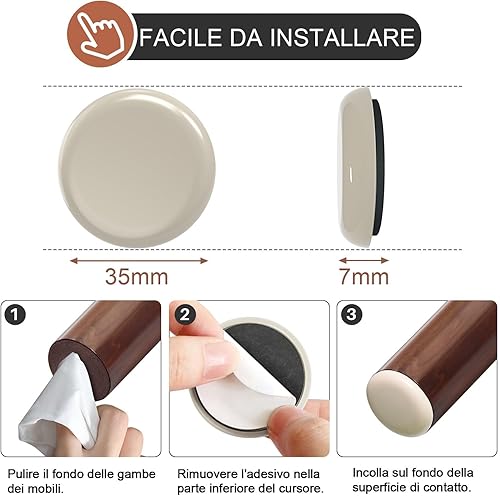 FACILE DA INSTALLARE

35mm

7mm

1

2

3

Pulire il fondo delle gambe dei mobili.

Rimuovere l'adesivo nella parte inferiore del cursore.

Incolla sul fondo della superficie di contatto.