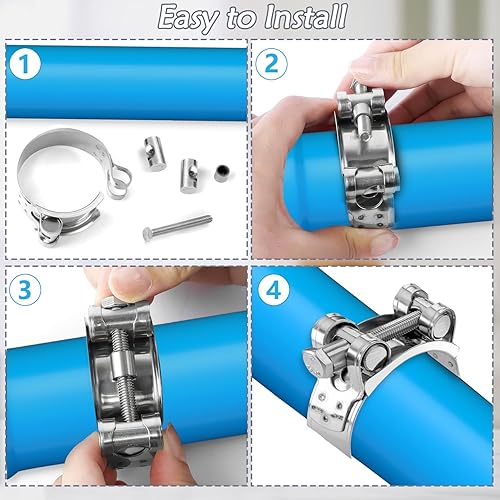 Easy to Install

1

2

3

4