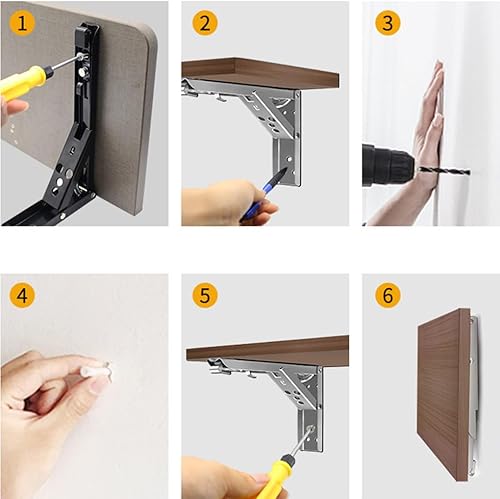 1

2

3

4

5

6