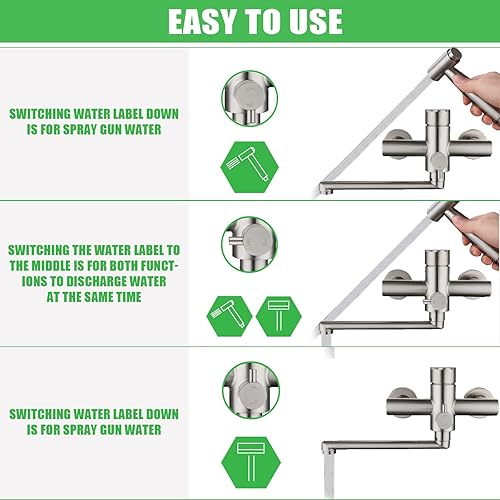 EASY TO USE

SWITCHING WATER LABEL DOWN IS FOR SPRAY GUN WATER

SWITCHING THE WATER LABEL TO THE MIDDLE IS FOR BOTH FUNCTIONS TO DISCHARGE WATER AT THE SAME TIME

SWITCHING WATER LABEL DOWN IS FOR SPRAY GUN WATER