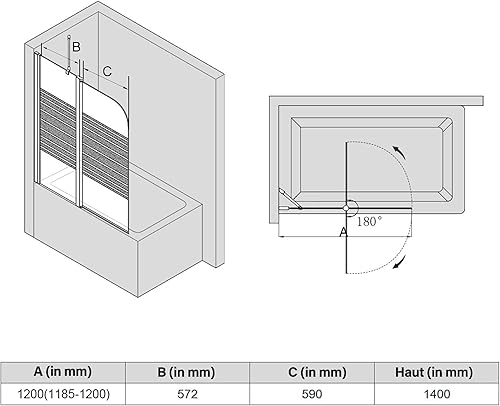 B

C

180°

A

| A (in mm) | B (in mm) | C (in mm) | Haut (in mm) |
|---|---|---|---|
| 1200(1185-1200) | 572 | 590 | 1400 |