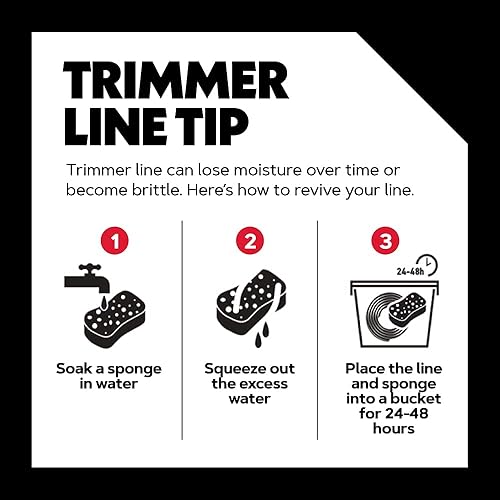 TRIMMER LINE TIP

Trimmer line can lose moisture over time or become brittle. Here's how to revive your line.

1

Soak a sponge in water

2

Squeeze out the excess water

3

24-48h

Place the line and sponge into a bucket for 24-48 hours