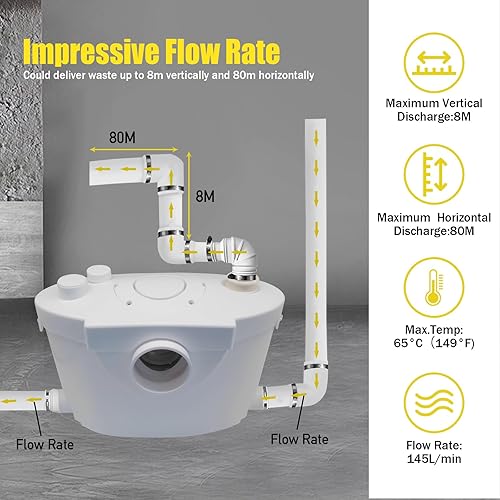 Impressive Flow Rate
Could deliver waste up to 8m vertically and 80m horizontally

80M

8M

Flow Rate

Flow Rate

Maximum Vertical Discharge:8M

Maximum Horizontal Discharge:80M

Max.Temp: 65°C（149°F)

Flow Rate: 145L/min