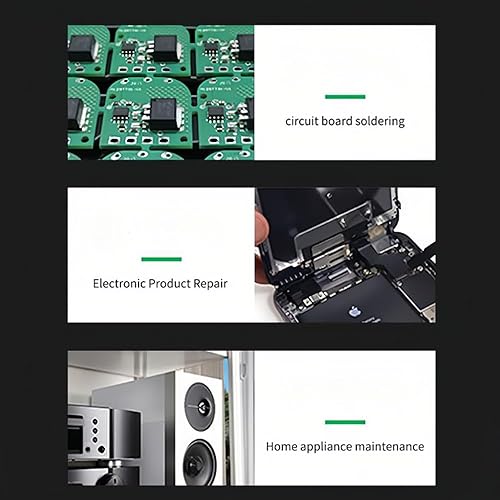 circuit board soldering

Electronic Product Repair

Home appliance maintenance