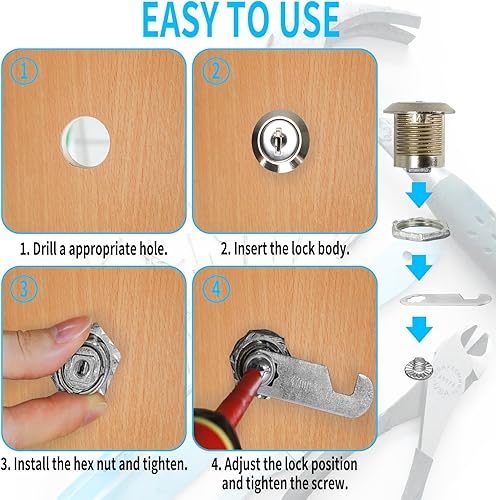 EASY TO USE

1

2

1. Drill a appropriate hole.

2. Insert the lock body.

3

4

3. Install the hex nut and tighten.

4. Adjust the lock position and tighten the screw.