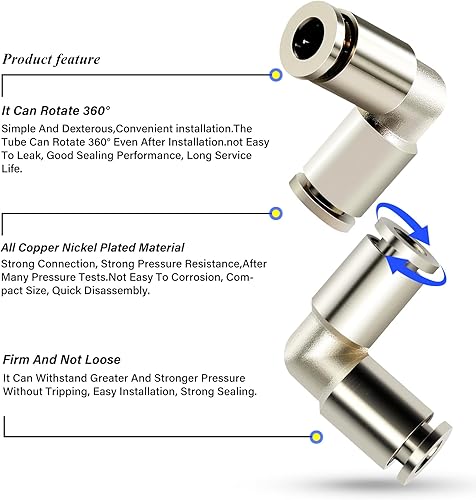 Product feature

It Can Rotate 360°

Simple And Dexterous,Convenient installation.The Tube Can Rotate 360° Even After Installation.not Easy To Leak, Good Sealing Performance, Long Service Life.

All Copper Nickel Plated Material

Strong Connection, Strong Pressure Resistance,After Many Pressure Tests.Not Easy To Corrosion, Compact Size, Quick Disassembly.

Firm And Not Loose

It Can Withstand Greater And Stronger Pressure Without Tripping, Easy Installation, Strong Sealing.