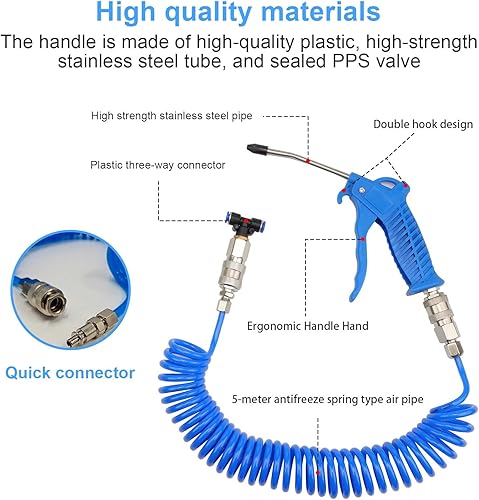 High quality materials

The handle is made of high-quality plastic, high-strength stainless steel tube, and sealed PPS valve

High strength stainless steel pipe

Double hook design

Plastic three-way connector

Ergonomic Handle Hand

Quick connector

5-meter antifreeze spring type air pipe