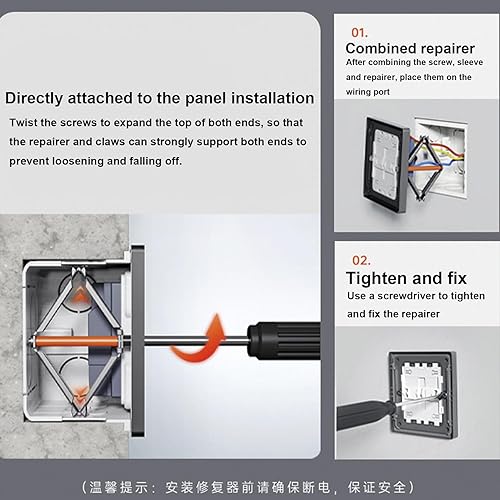 Directly attached to the panel installation

Twist the screws to expand the top of both ends, so that the repairer and claws can strongly support both ends to prevent loosening and falling off.

01.
Combined repairer
After combining the screw, sleeve and repairer, place them on the wiring port

02.
Tighten and fix
Use a screwdriver to tighten and fix the repairer

（温馨提示：安装修复器前请确保断电，保证安全）