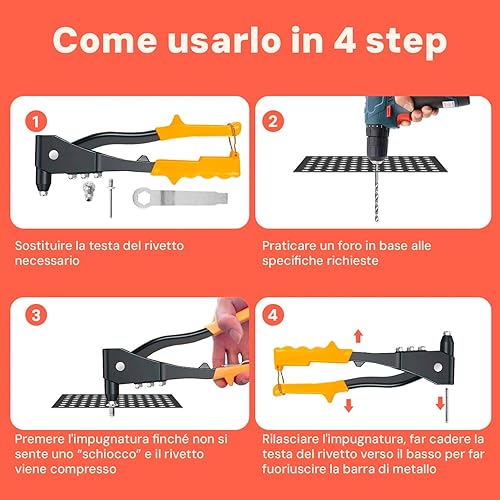 Come usarlo in 4 step

1

Sostituire la testa del rivetto necessario

2

Praticare un foro in base alle specifiche richieste

3

Premere l'impugnatura finché non si sente uno “schiocco” e il rivetto viene compresso

4

Rilasciare l'impugnatura, far cadere la testa del rivetto verso il basso per far fuoriuscire la barra di metallo