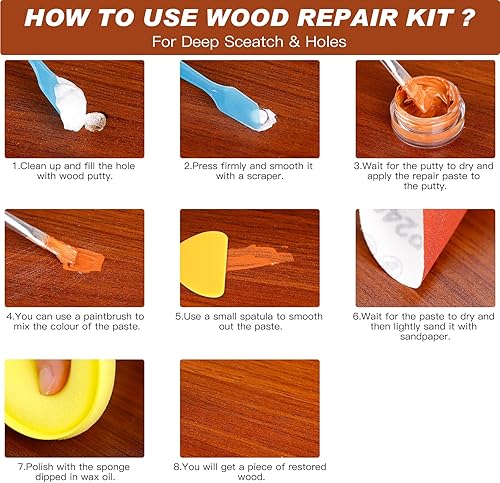 HOW TO USE WOOD REPAIR KIT ?
For Deep Sceatch & Holes

1.Clean up and fill the hole with wood putty.

2.Press firmly and smooth it with a scraper.

3.Wait for the putty to dry and apply the repair paste to the putty.

4.You can use a paintbrush to mix the colour of the paste.

5.Use a small spatula to smooth out the paste.

6.Wait for the paste to dry and then lightly sand it with sandpaper.

7.Polish with the sponge dipped in wax oil.

8.You will get a piece of restored wood.