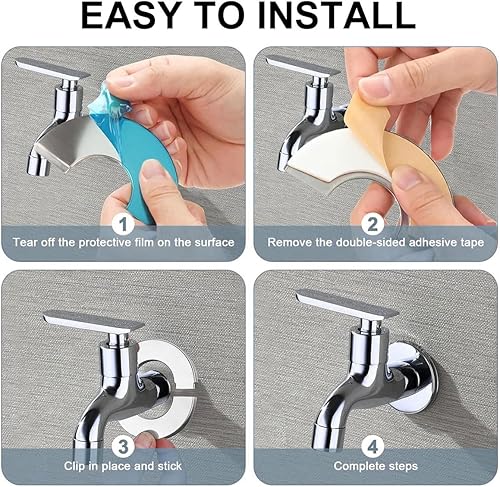 EASY TO INSTALL

1
Tear off the protective film on the surface

2
Remove the double-sided adhesive tape

3
Clip in place and stick

4
Complete steps