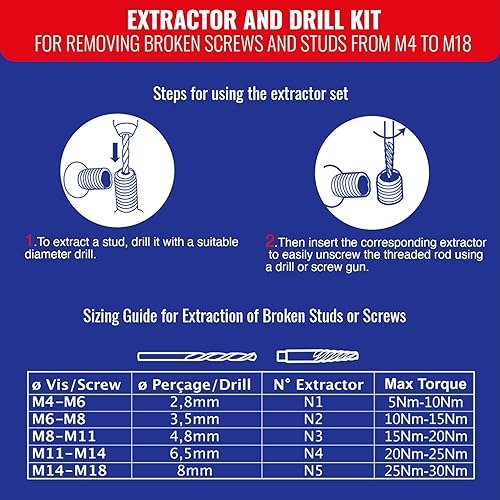 EXTRACTOR AND DRILL KIT
FOR REMOVING BROKEN SCREWS AND STUDS FROM M4 TO M18

Steps for using the extractor set

1.To extract a stud, drill it with a suitable diameter drill.

2.Then insert the corresponding extractor to easily unscrew the threaded rod using a drill or screw gun.

Sizing Guide for Extraction of Broken Studs or Screws

| ø Vis/Screw | ø Perçage/Drill | N° Extractor | Max Torque |
|---|---|---|---|
| M4-M6 | 2,8mm | N1 | 5Nm-10Nm |
| M6-M8 | 3,5mm | N2 | 10Nm-15Nm |
| M8-M11 | 4,8mm | N3 | 15Nm-20Nm |
| M11-M14 | 6,5mm | N4 | 20Nm-25Nm |
| M14-M18 | 8mm | N5 | 25Nm-30Nm |