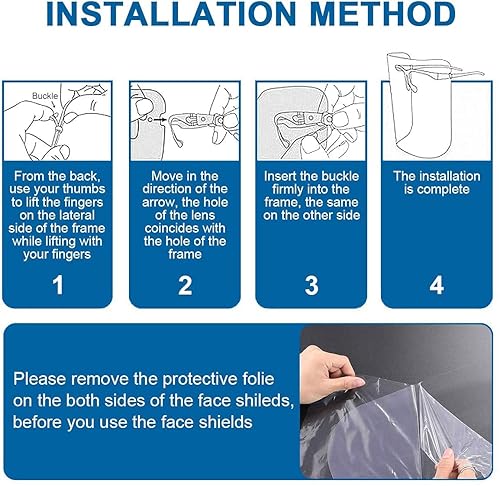 INSTALLATION METHOD

Buckle

From the back, use your thumbs to lift the fingers on the lateral side of the frame while lifting with your fingers

1

Move in the direction of the arrow, the hole of the lens coincides with the hole of the frame

2

Insert the buckle firmly into the frame, the same on the other side

3

The installation is complete

4

Please remove the protective folie on the both sides of the face shileds, before you use the face shields