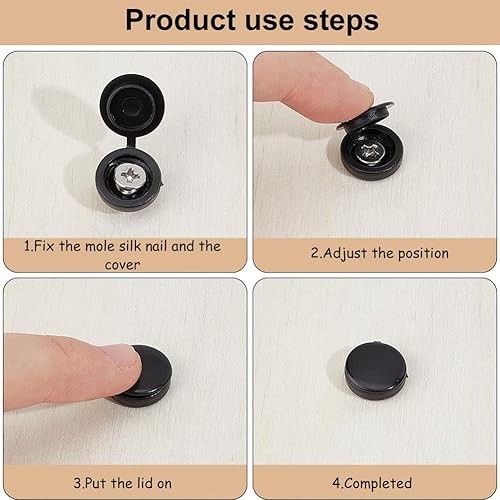 Product use steps

1.Fix the mole silk nail and the cover

2.Adjust the position

3.Put the lid on

4.Completed