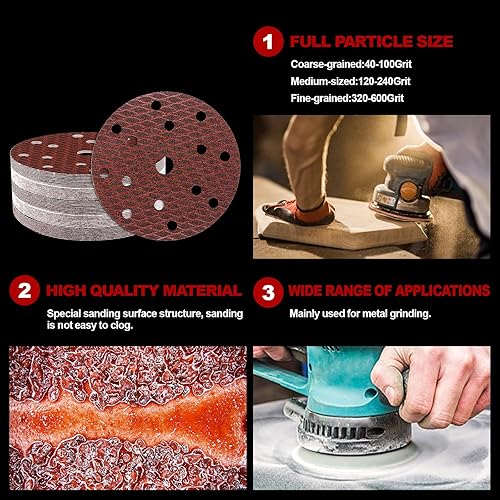 1 FULL PARTICLE SIZE

Coarse-grained:40-100Grit

Medium-sized:120-240Grit

Fine-grained:320-600Grit

2 HIGH QUALITY MATERIAL

Special sanding surface structure, sanding is not easy to clog.

3 WIDE RANGE OF APPLICATIONS

Mainly used for metal grinding.