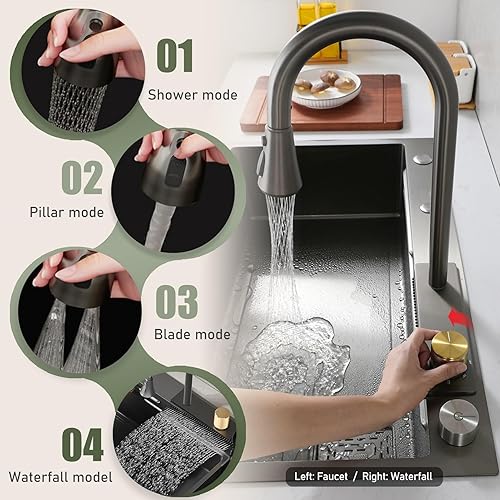 01
Shower mode

02
Pillar mode

03
Blade mode

04
Waterfall model

Left: Faucet / Right: Waterfall