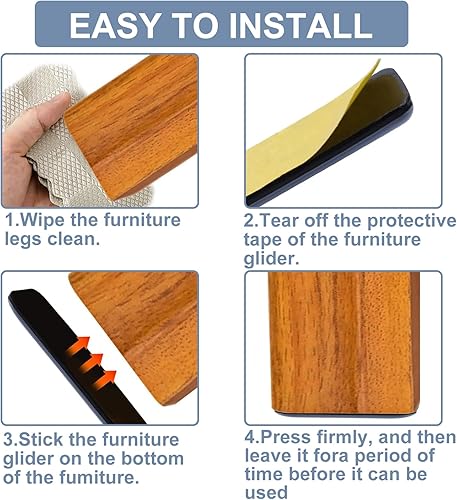 EASY TO INSTALL

1.Wipe the furniture legs clean.

2.Tear off the protective tape of the furniture glider.

3.Stick the furniture glider on the bottom of the fumiture.

4.Press firmly, and then leave it fora period of time before it can be used