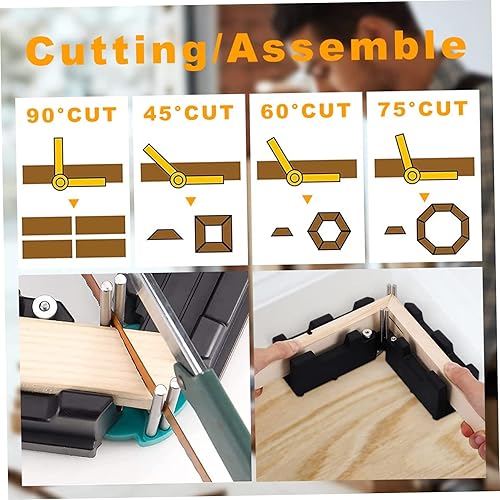 Cutting/Assemble

90°CUT

45°CUT

60°CUT

75°CUT