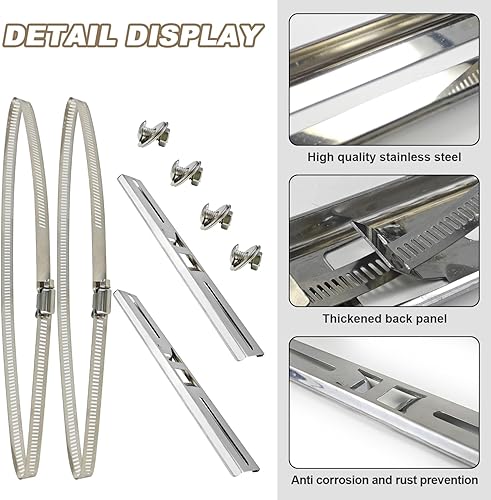 DETAIL DISPLAY

High quality stainless steel

Thickened back panel

Anti corrosion and rust prevention