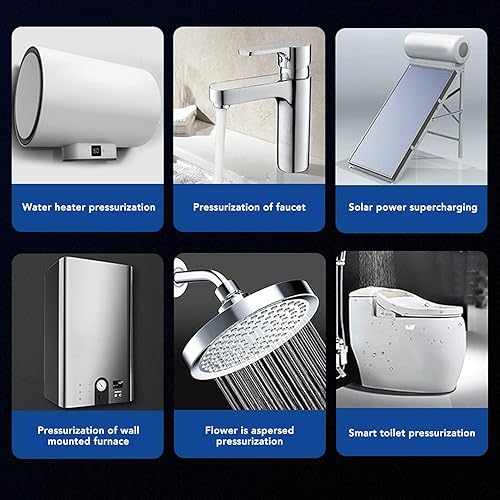 Water heater pressurization

Pressurization of faucet

Solar power supercharging

Pressurization of wall mounted furnace

Flower is aspersed pressurization

Smart toilet pressurization