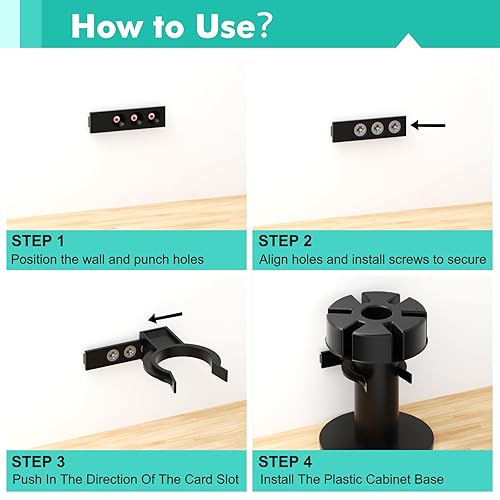 How to Use?

STEP 1
Position the wall and punch holes

STEP 2
Align holes and install screws to secure

STEP 3
Push In The Direction Of The Card Slot

STEP 4
Install The Plastic Cabinet Base