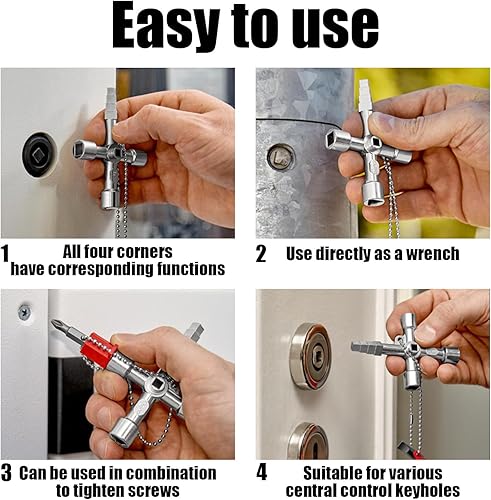 Easy to use

1 All four corners have corresponding functions

2 Use directly as a wrench

3 Can be used in combination to tighten screws

4 Suitable for various central control keyholes