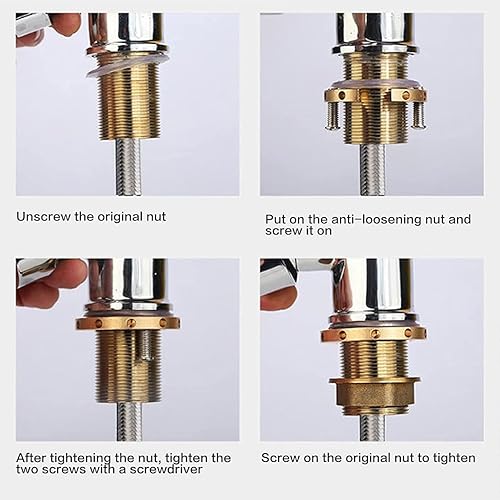 Unscrew the original nut

Put on the anti-loosening nut and screw it on

After tightening the nut, tighten the two screws with a screwdriver

Screw on the original nut to tighten