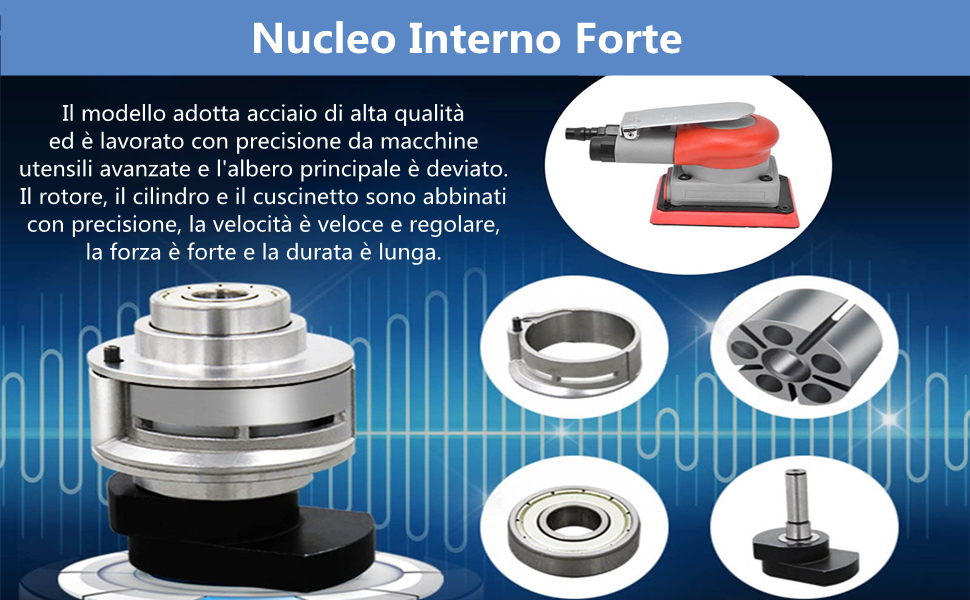 Nucleo Interno Forte

Il modello adotta acciaio di alta qualità ed è lavorato con precisione da macchine utensili avanzate e l'albero principale è deviato. Il rotore, il cilindro e il cuscinetto sono abbinati con precisione, la velocità è veloce e regolare, la forza è forte e la durata è lunga.