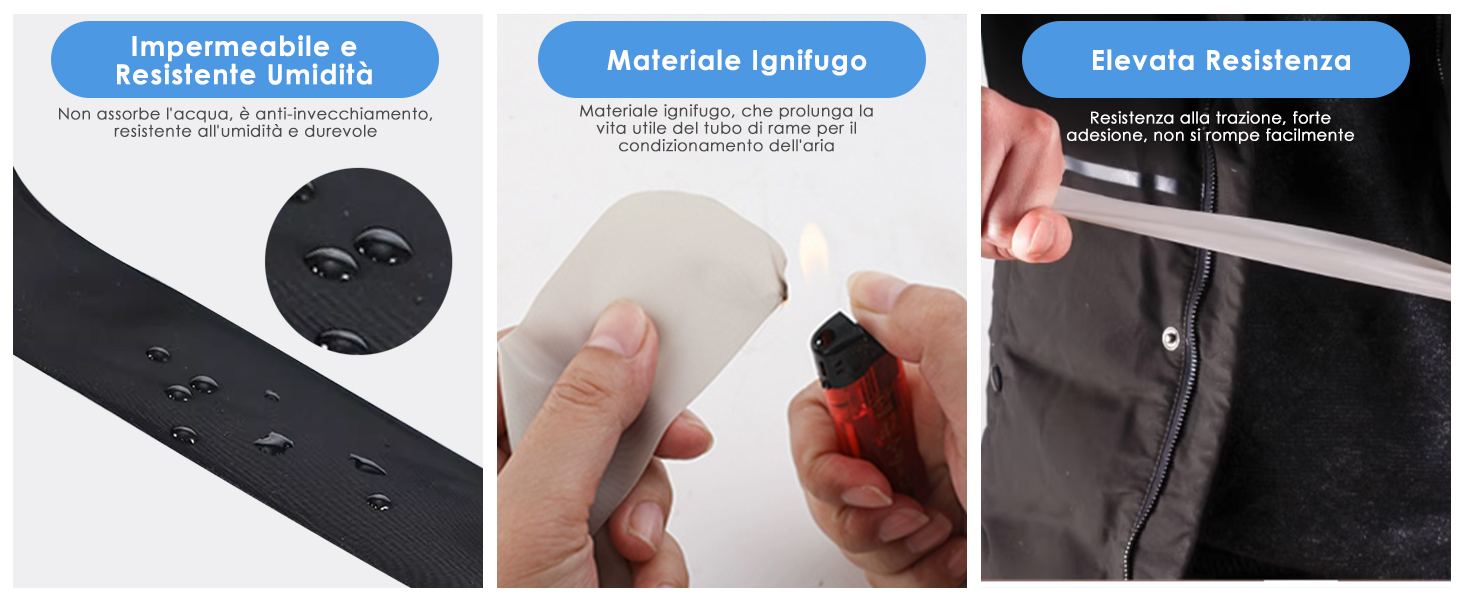 Impermeabile e Resistente Umidità

Non assorbe l'acqua, è anti-invecchiamento, resistente all'umidità e durevole

Materiale Ignifugo

Materiale ignifugo, che prolunga la vita utile del tubo di rame per il condizionamento dell'aria

Elevata Resistenza

Resistenza alla trazione, forte adesione, non si rompe facilmente