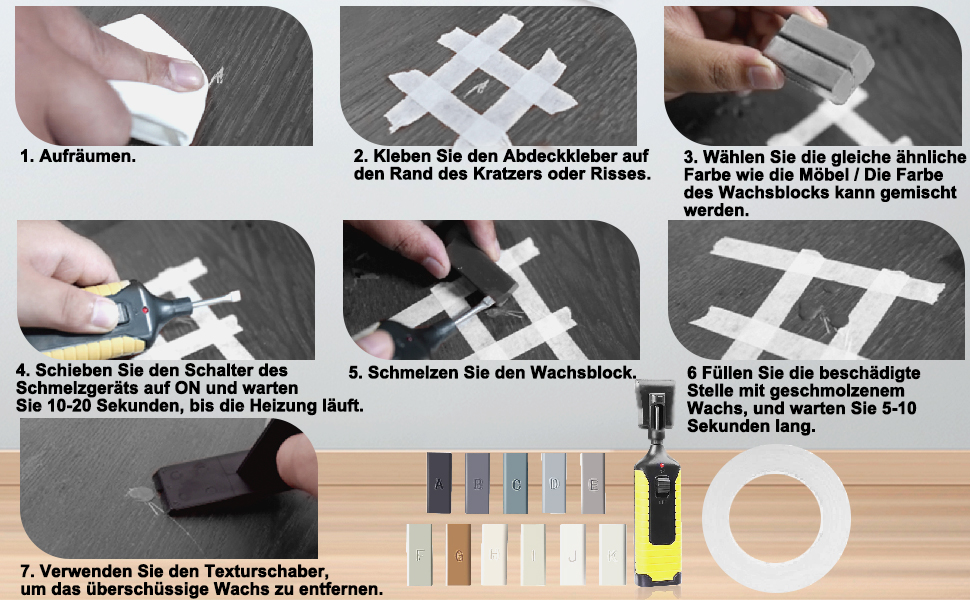 1. Aufräumen.

2. Kleben Sie den Abdeckkleber auf den Rand des Kratzers oder Risses.

3. Wählen Sie die gleiche ähnliche Farbe wie die Möbel / Die Farbe des Wachsblocks kann gemischt werden.

4. Schieben Sie den Schalter des Schmelzgeräts auf ON und warten Sie 10-20 Sekunden, bis die Heizung läuft.

5. Schmelzen Sie den Wachsblock.

6 Füllen Sie die beschädigte Stelle mit geschmolzenem Wachs, und warten Sie 5-10 Sekunden lang.

7. Verwenden Sie den Texturschaber, um das überschüssige Wachs zu entfernen.

A B C D E

F G H I J K