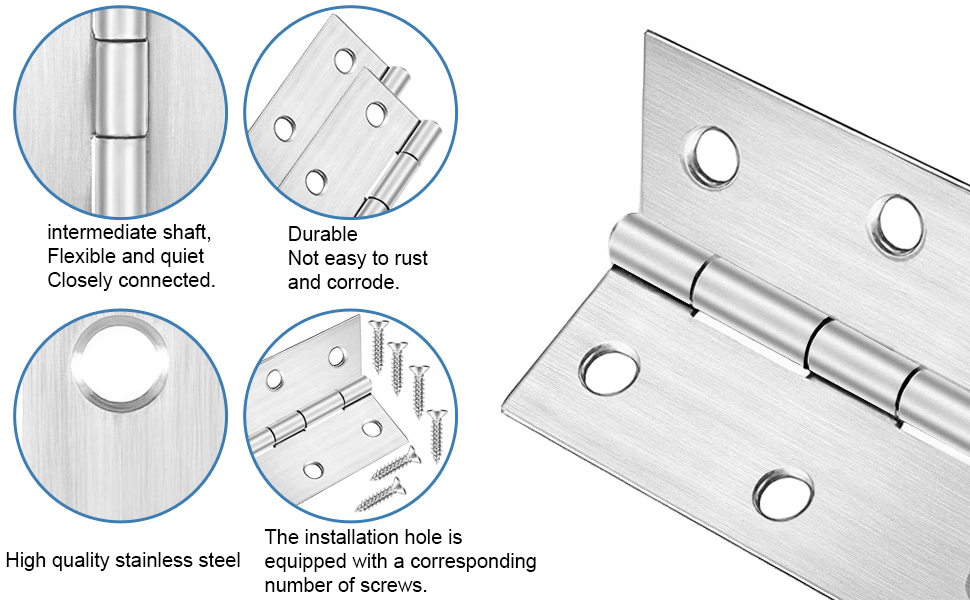 intermediate shaft,
Flexible and quiet
Closely connected.

Durable
Not easy to rust
and corrode.

High quality stainless steel

The installation hole is
equipped with a corresponding
number of screws.