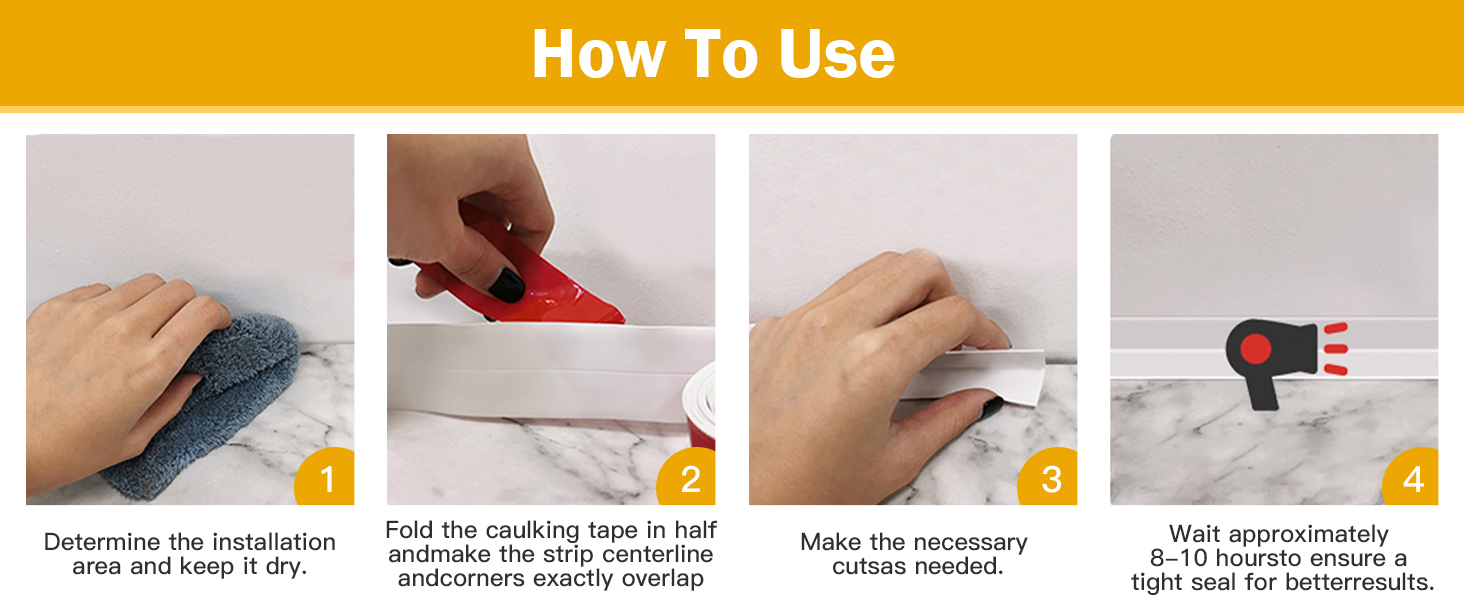 How To Use

1

Determine the installation area and keep it dry.

2

Fold the caulking tape in half andmake the strip centerline andcorners exactly overlap

3

Make the necessary cutsas needed.

4

Wait approximately 8–10 hoursto ensure a tight seal for betterresults.