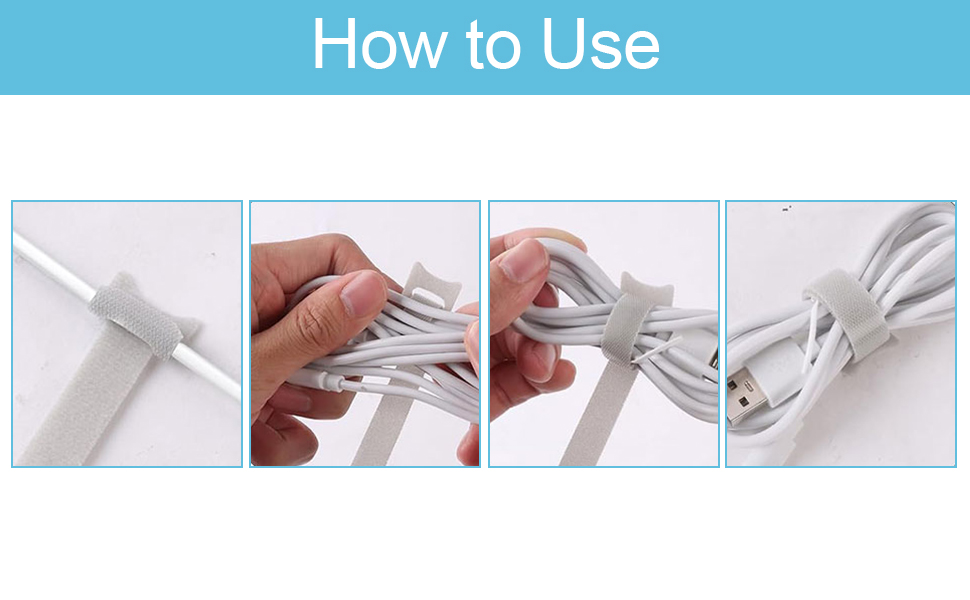 How to Use