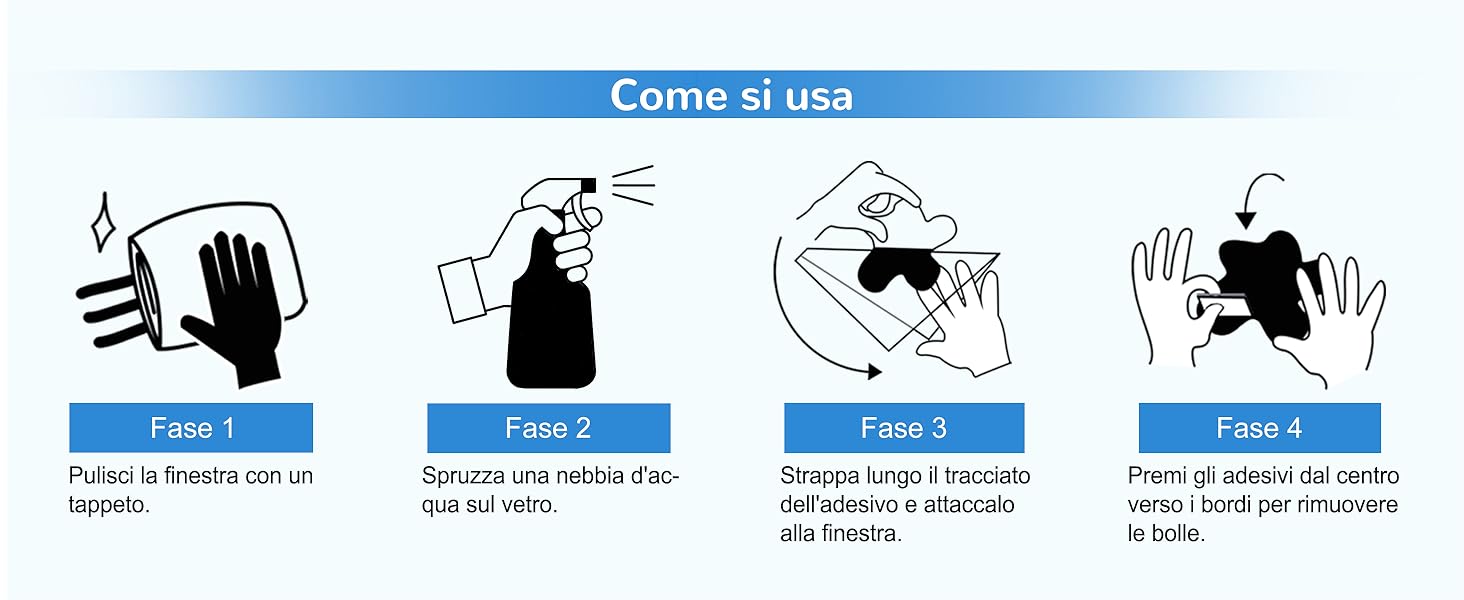 Come si usa

Fase 1

Pulisci la finestra con un tappeto.

Fase 2

Spruzza una nebbia d'acqua sul vetro.

Fase 3

Strappa lungo il tracciato dell'adesivo e attaccalo alla finestra.

Fase 4

Premi gli adesivi dal centro verso i bordi per rimuovere le bolle.