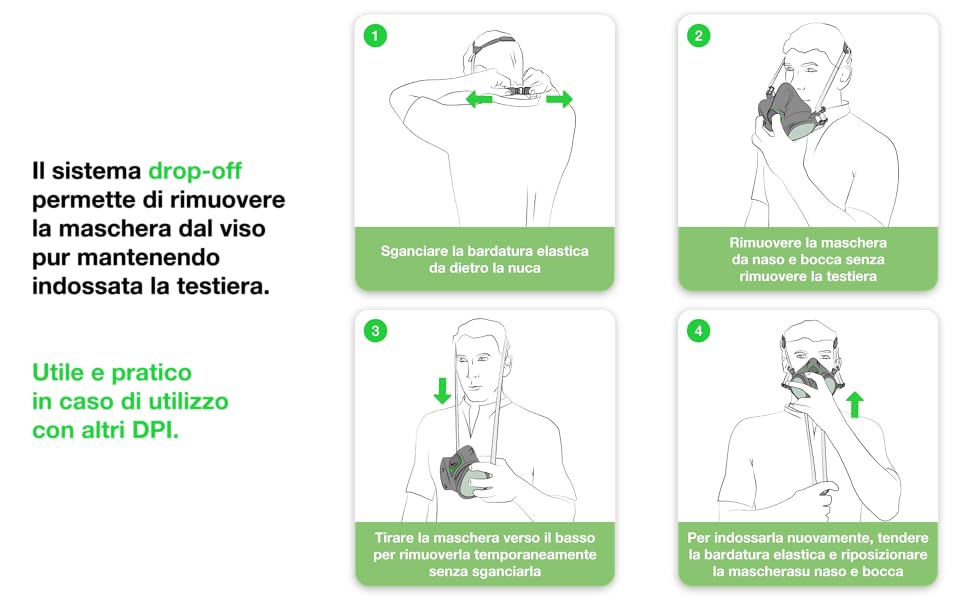 Il sistema drop-off permette di rimuovere la maschera dal viso pur mantenendo indossata la testiera.

Utile e pratico in caso di utilizzo con altri DPI.

1

Sganciare la bardatura elastica da dietro la nuca

2

Rimuovere la maschera da naso e bocca senza rimuovere la testiera

3

Tirare la maschera verso il basso per rimuoverla temporaneamente senza sganciarla

4

Per indossarla nuovamente, tendere la bardatura elastica e riposizionare la mascherasu naso e bocca