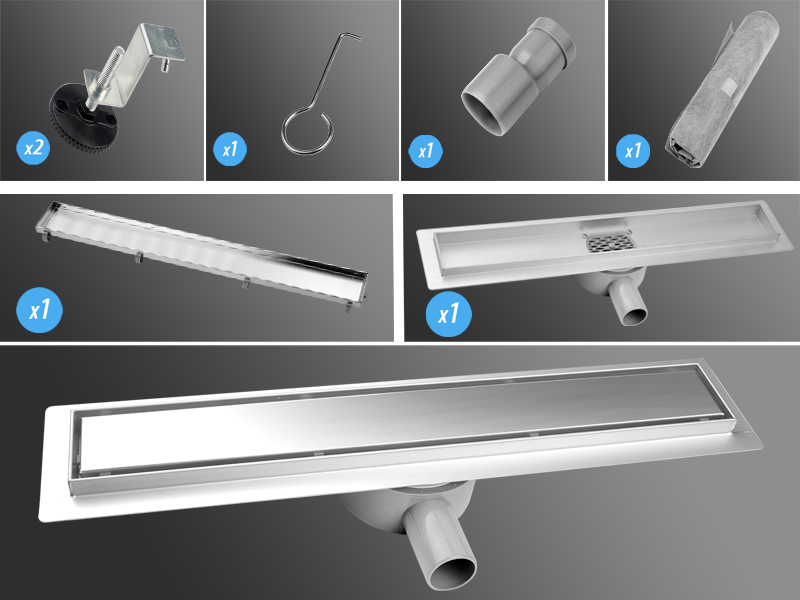 x2

x1

x1

x1

x1

x1