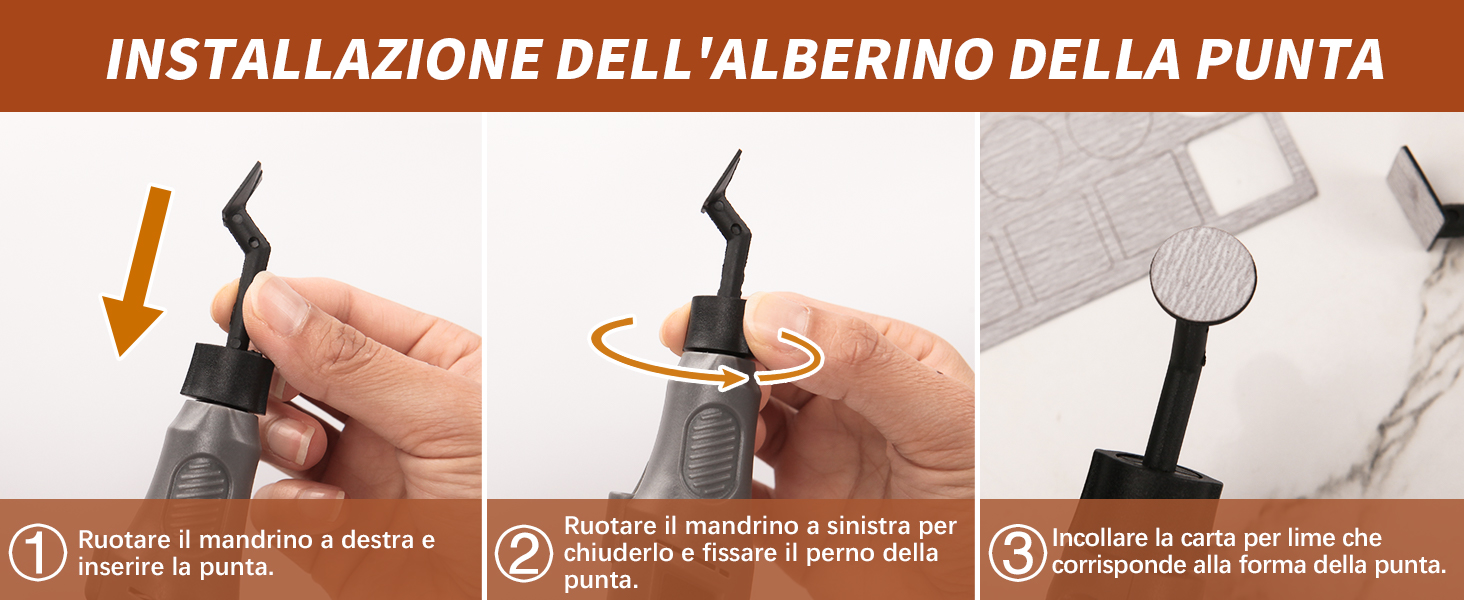 INSTALLAZIONE DELL'ALBERINO DELLA PUNTA

① Ruotare il mandrino a destra e inserire la punta.

② Ruotare il mandrino a sinistra per chiuderlo e fissare il perno della punta.

③ Incollare la carta per lime che corrisponde alla forma della punta.