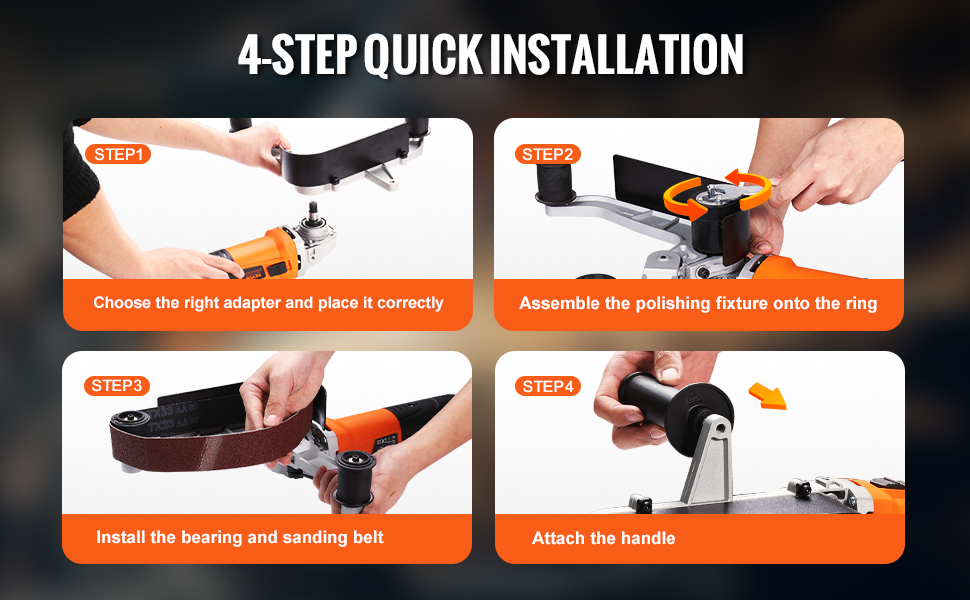 4-STEP QUICK INSTALLATION

STEP1

Choose the right adapter and place it correctly

STEP2

Assemble the polishing fixture onto the ring

STEP3

Install the bearing and sanding belt

STEP4

Attach the handle