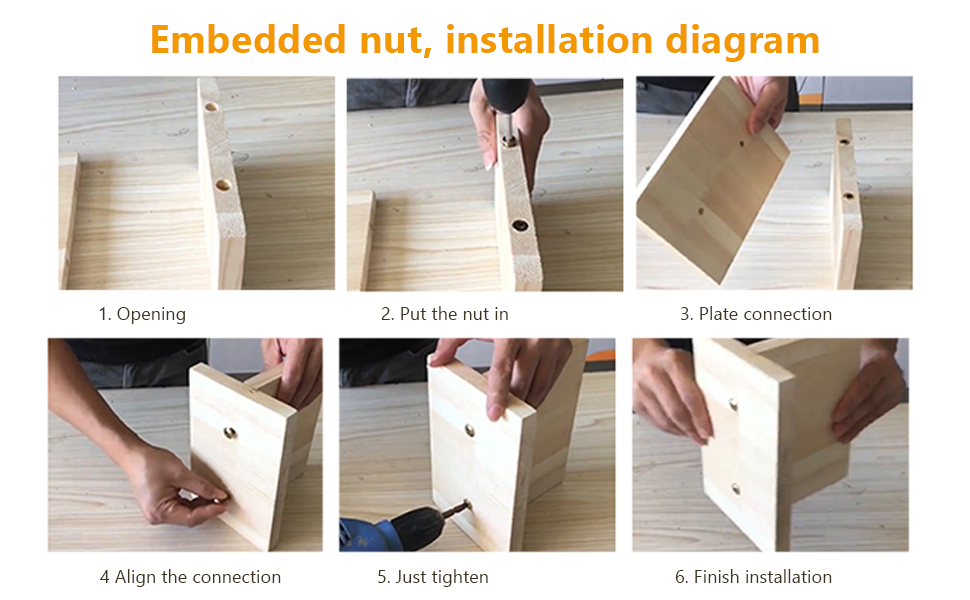 Embedded nut, installation diagram

1. Opening

2. Put the nut in

3. Plate connection

4 Align the connection

5. Just tighten

6. Finish installation